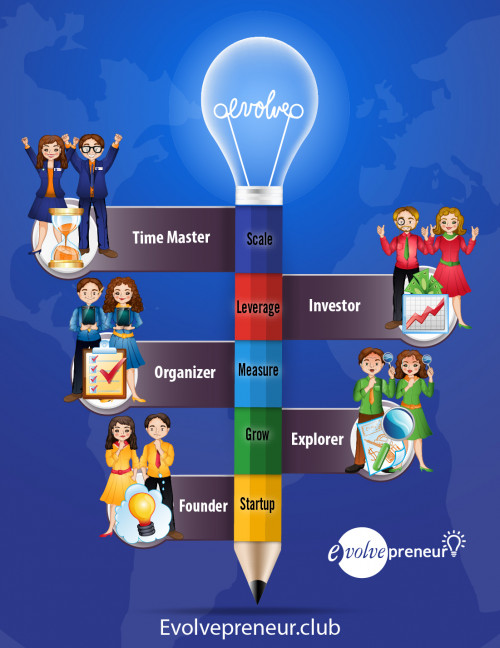 evolve

Time Master

Scale

Leverage

Investor

Organizer

Measure

Grow

Explorer

Founder

Startup

evolvepreneur

Evolvepreneur.club